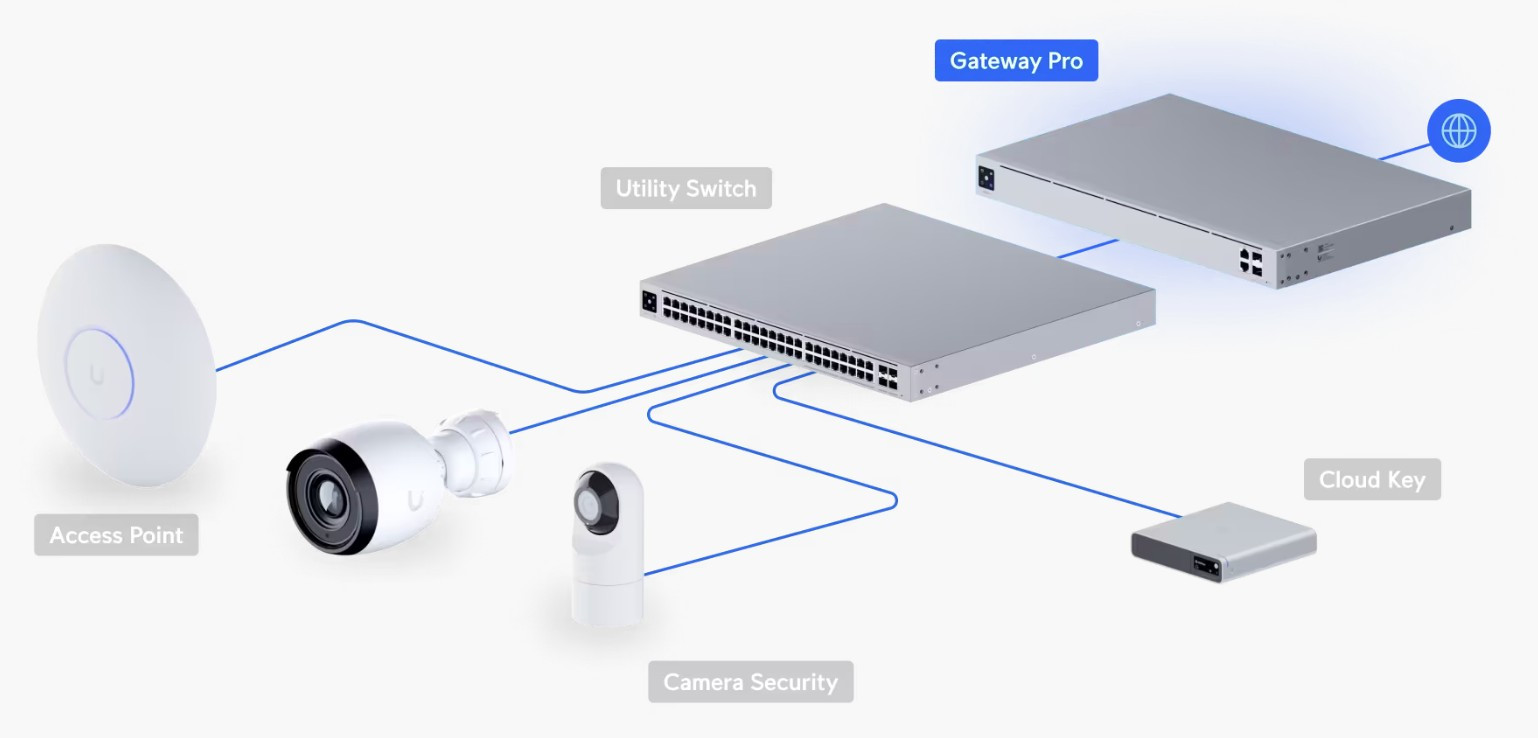 Gateway Pro

Utility Switch

Access Point

Cloud Key

Camera Security