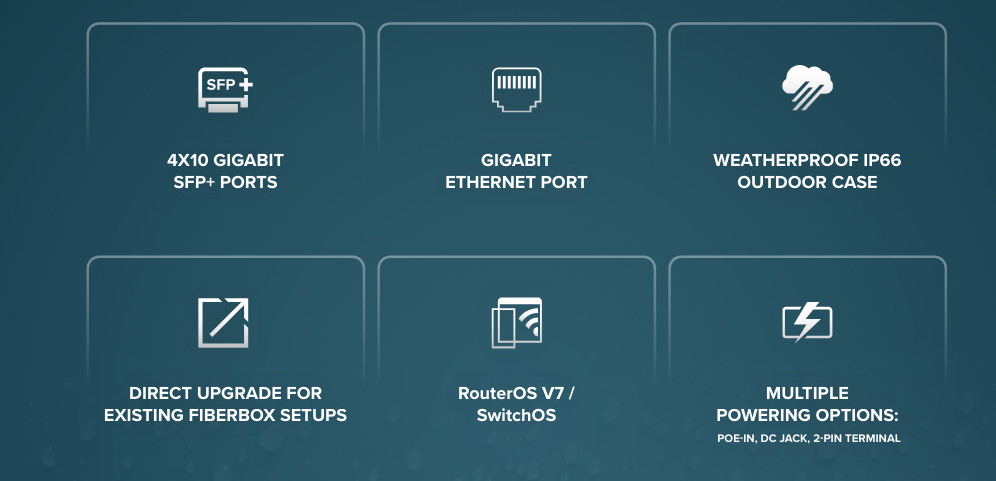 SFP+

4X10 GIGABIT SFP+ PORTS

GIGABIT ETHERNET PORT

WEATHERPROOF IP66 OUTDOOR CASE

DIRECT UPGRADE FOR EXISTING FIBERBOX SETUPS

RouterOS V7 / SwitchOS

MULTIPLE POWERING OPTIONS:
POE-IN, DC JACK, 2-PIN TERMINAL